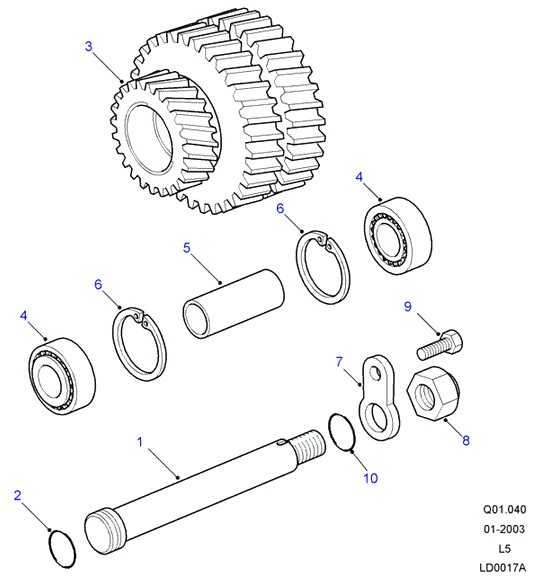 3
4
6
5
6
4
9
7
8
1
10
2
Q01.040
01-2003
L5
LD0017A