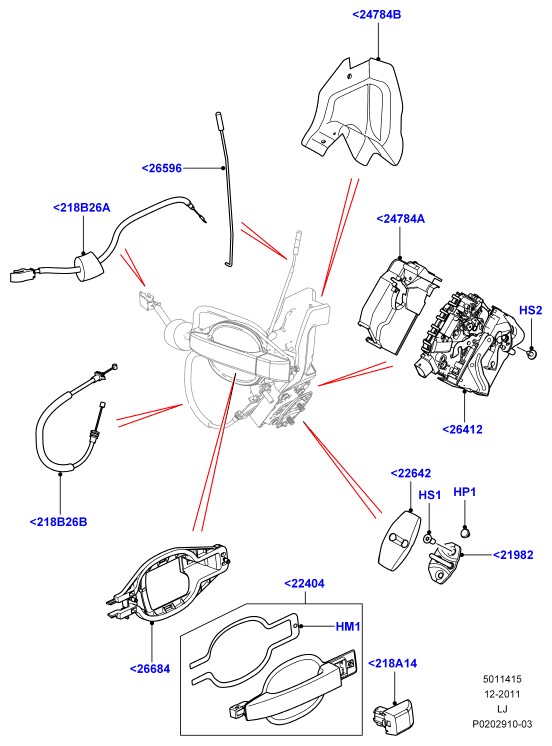 <24784B

<26596

<218B26A

<24784A

HS2

<26412

<218B26B

<22642

HS1

HP1

<21982

<22404

HM1

<26684

<218A14

5011415
12-2011
LJ
P0202910-03