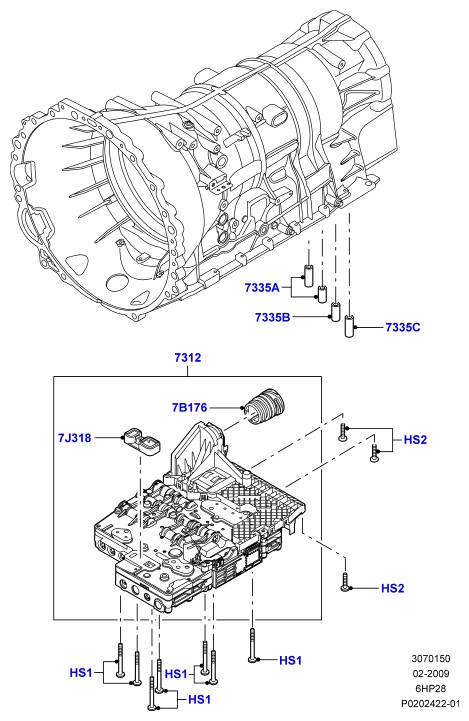 7335A
7335B
7335C
7312
7B176
7J318
HS2
HS2
HS1
HS1
HS1
HS1

3070150
02-2009
6HP28
P0202422-01