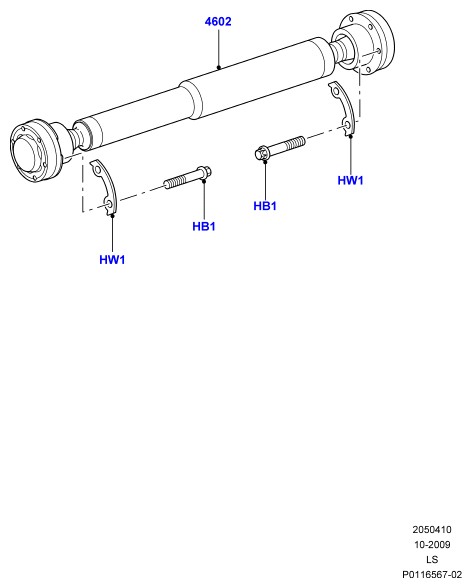 4602

HW1

HB1

HB1

HW1

2050410
10-2009
LS
P0116567-02