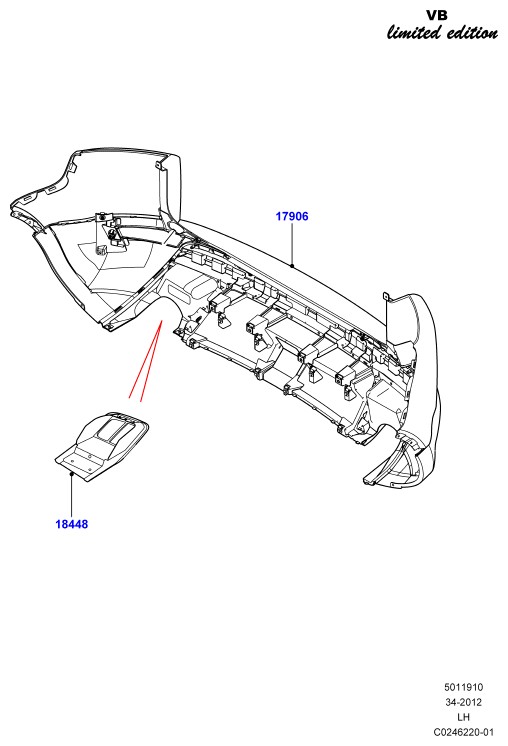 VB
limited edition

17906

18448

5011910
34-2012
LH
C0246220-01