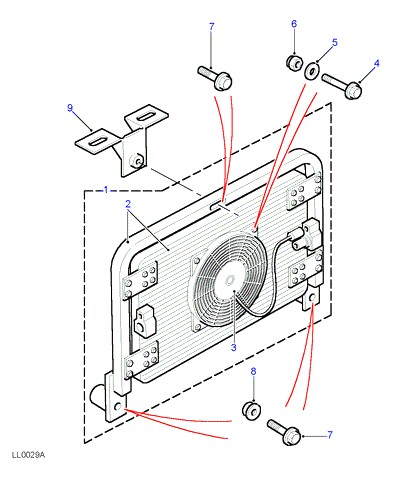 7
6
5
4
9
1
2
3
8
7
LL0029A