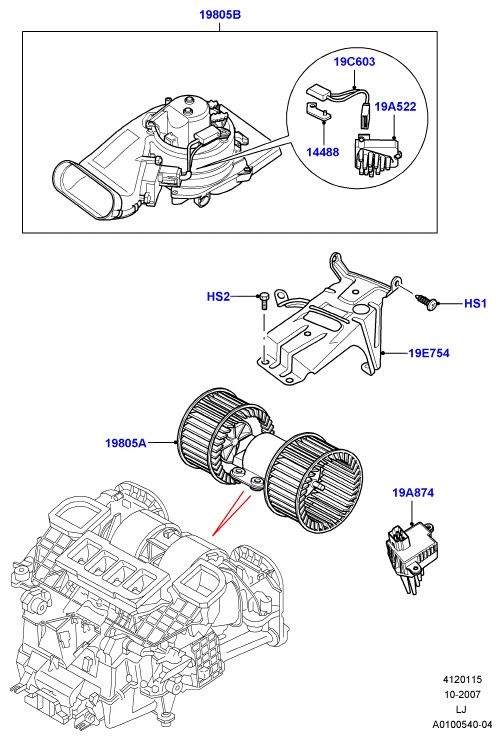 19805B

19C603

19A522

14488

HS2

HS1

19E754

19805A

19A874

4120115
10-2007
LJ
A0100540-04