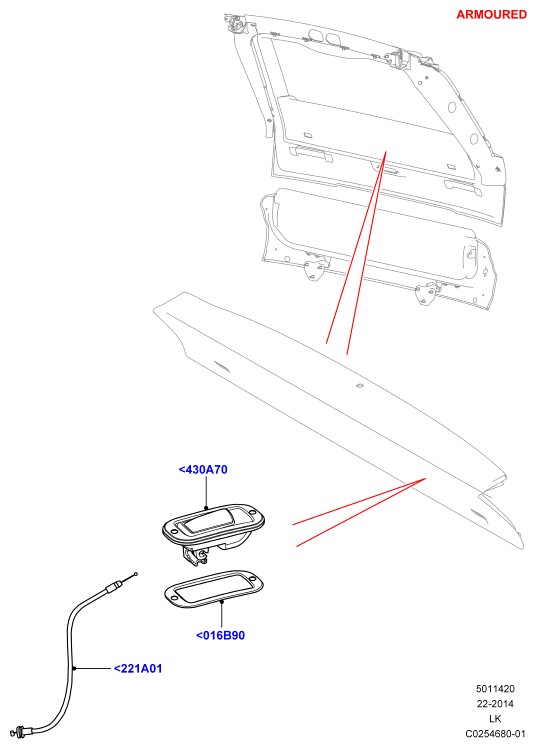 ARMOURED

<430A70

<016B90

<221A01

5011420
22-2014
LK
C0254680-01