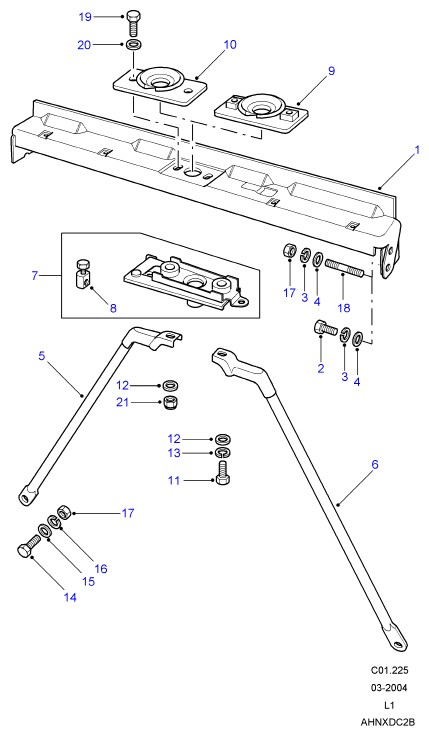 19
20
10
9
1
7
8
17
3
4
18
2
3
4
5
12
21
12
13
11
6
17
16
15
14

C01.225
03-2004
L1
AHNXDC2B