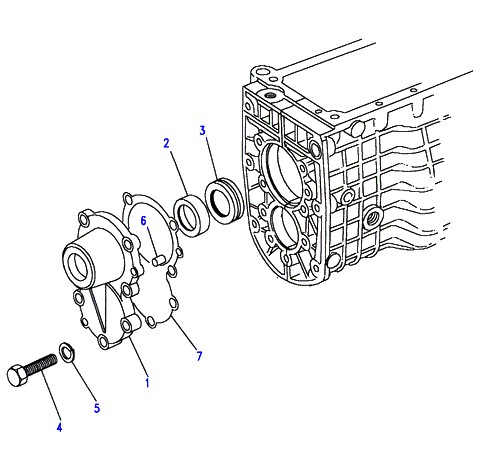 2
3
6
7
1
5
4