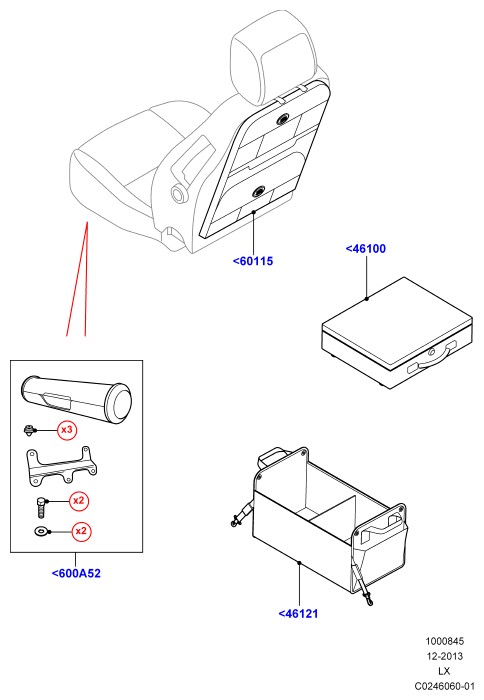 <60115

<46100

x3

x2

x2

<600A52

<46121

1000845
12-2013
LX
C0246060-01