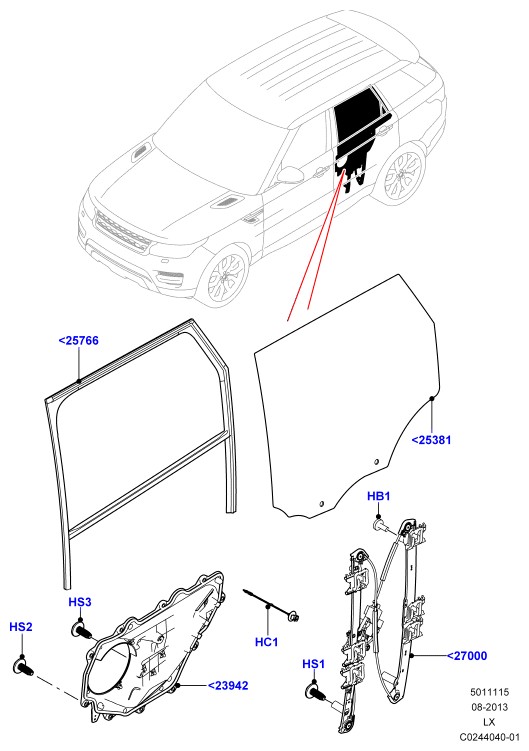 <25766

<25381

HB1

HS3

HS2

HC1

<27000

HS1

<23942

5011115
08-2013
LX
C0244040-01