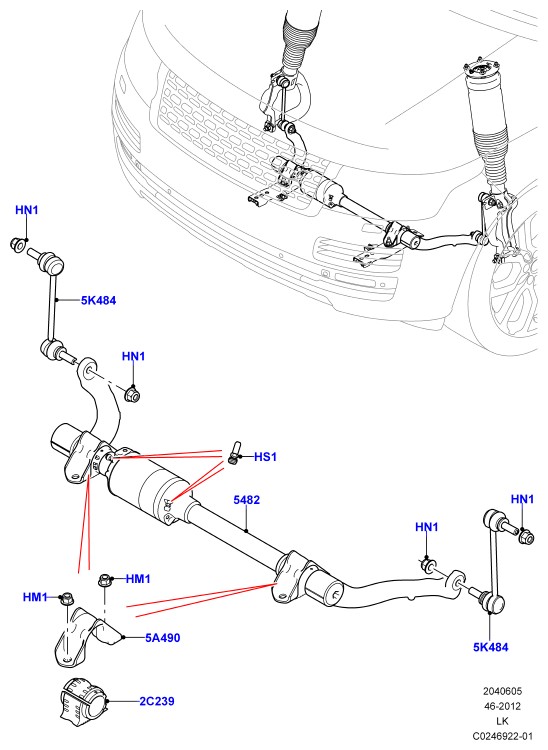 HN1
5K484
HN1
HS1
5482
HN1
HN1
HM1
HM1
5A490
5K484
2C239
2040605
46-2012
LK
C0246922-01