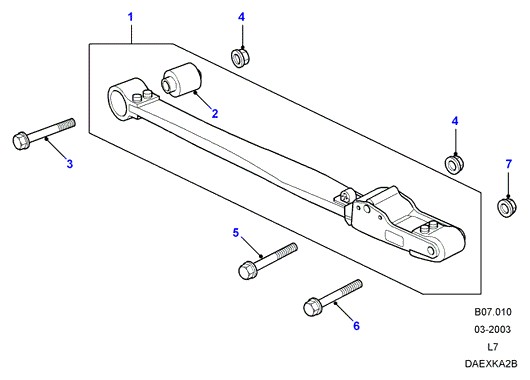 1
4
2
3
4
7
5
6
B07.010
03-2003
L7
DAEXKA2B