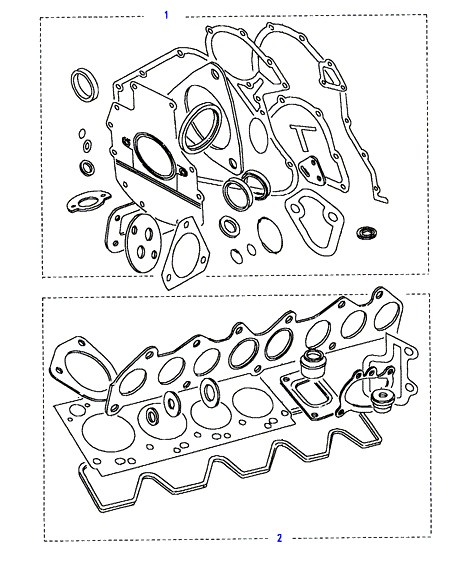 1

2