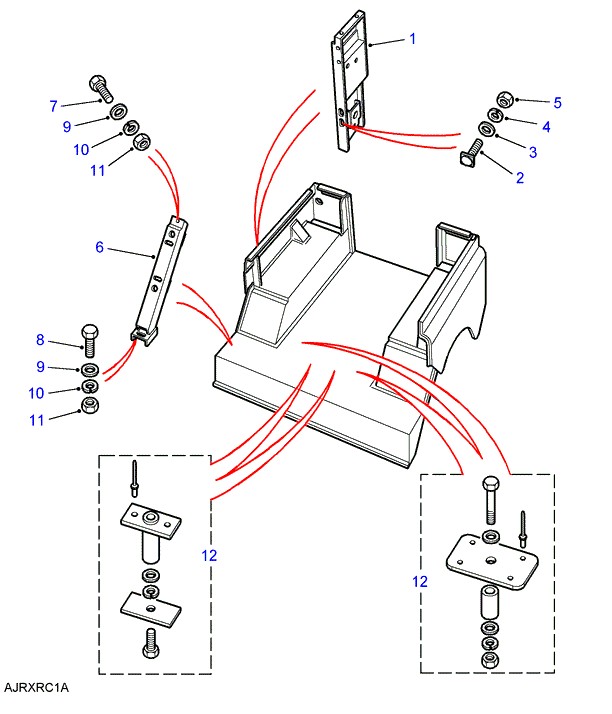 1
5
4
3
2
7
9
10
11
6
8
9
10
11
12
12
AJRXRC1A