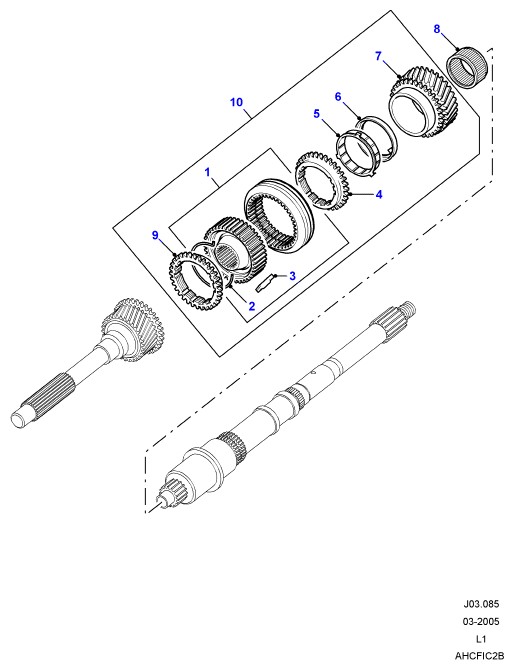 8
7
10
6
5
1
4
9
3
2

J03.085
03-2005
L1
AHCFIC2B