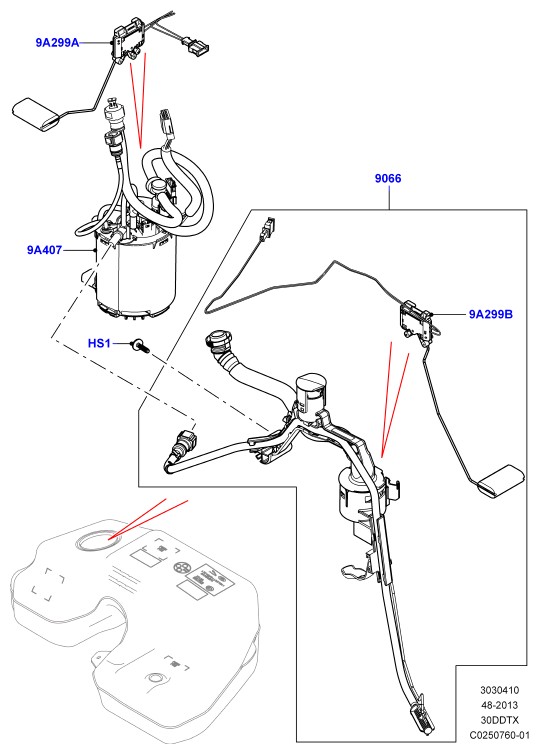 9A299A

9066

9A407

9A299B

HS1

3030410
48-2013
30DDTX
C0250760-01