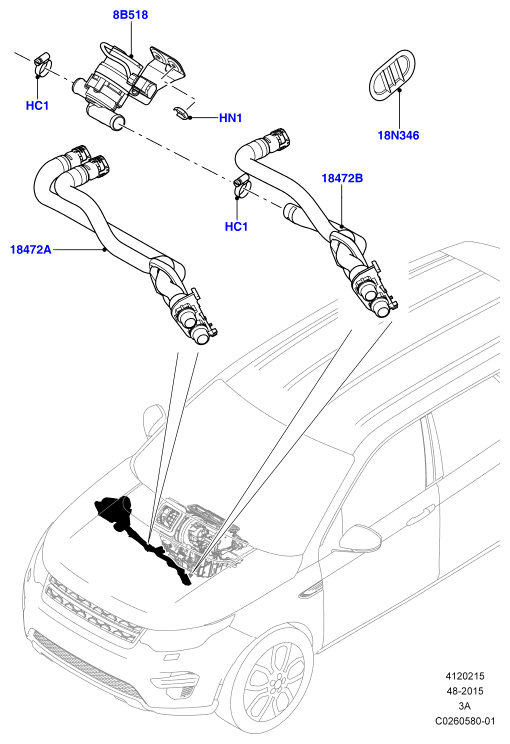 8B518

HC1

HN1

18N346

18472B

HC1

18472A

4120215
48-2015
3A
C0260580-01