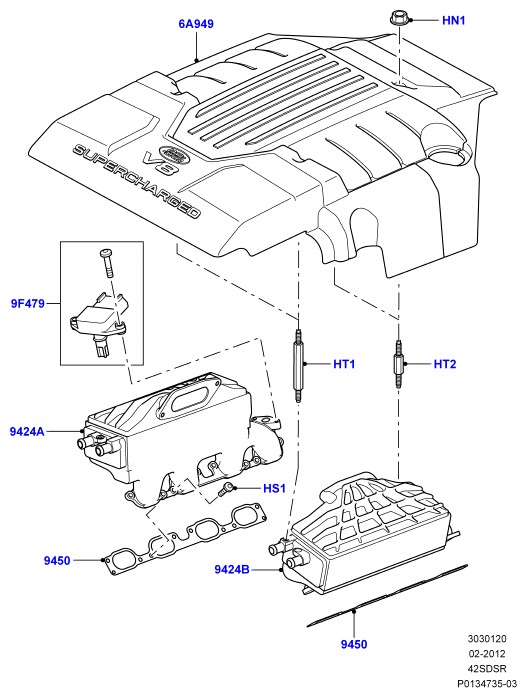 6A949

HN1

SUPERCHARGED

V8

LAND ROVER

9F479

HT1

HT2

9424A

HS1

9450

9424B

9450

3030120
02-2012
42SDSR
P0134735-03