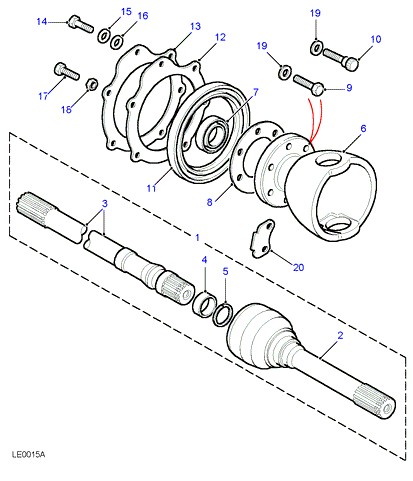 14
15
16
13
12
19
10
19
9
17
18
7
6
11
8
3
1
20
4
5
2
LE0015A