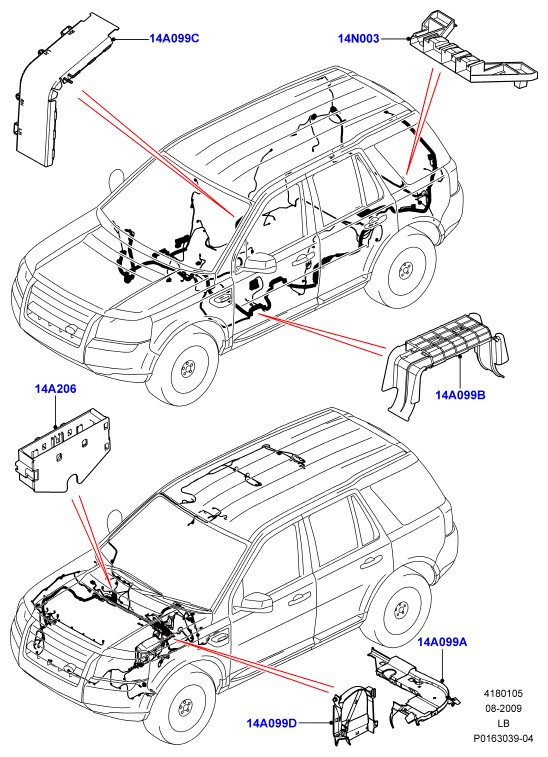 14A099C

14N003

14A099B

14A206

14A099A

14A099D

4180105
08-2009
LB
P0163039-04