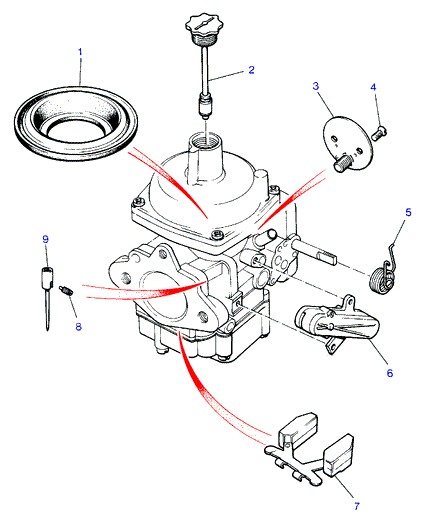 1
2
3
4
5
9
8
6
7