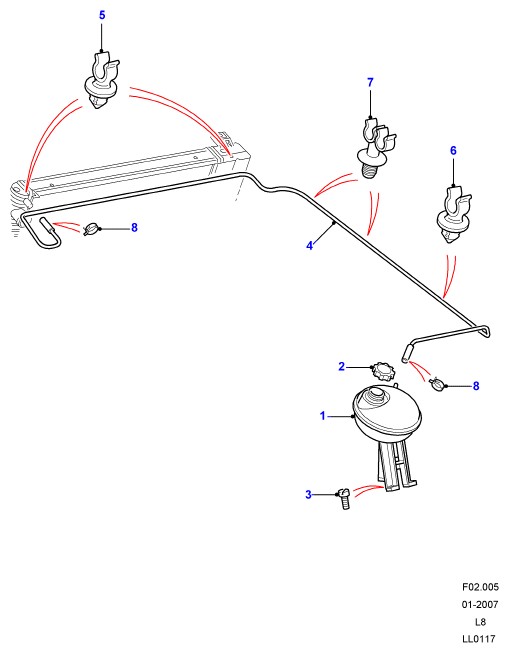 5
7
6
8
4
2
8
1
3
F02.005
01-2007
L8
LL0117