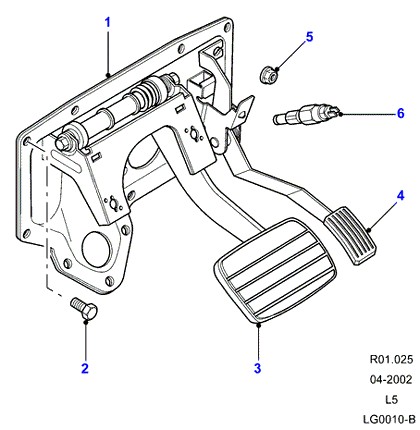 1
5
6
4
2
3
R01.025
04-2002
L5
LG0010-B