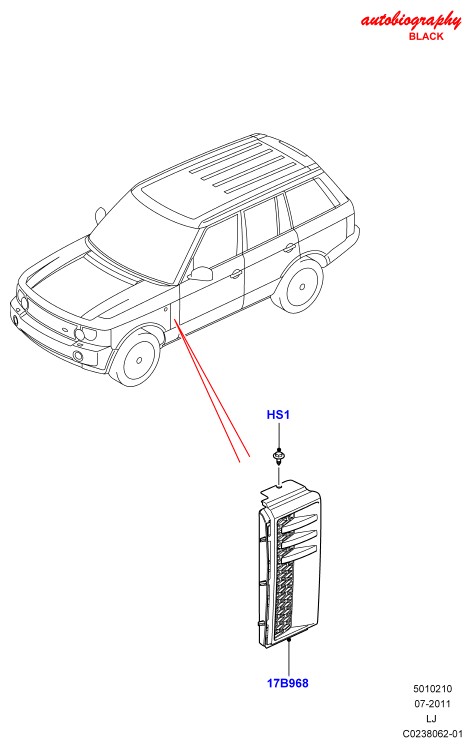 autobiography
BLACK

HS1

17B968

5010210
07-2011
LJ
C0238062-01