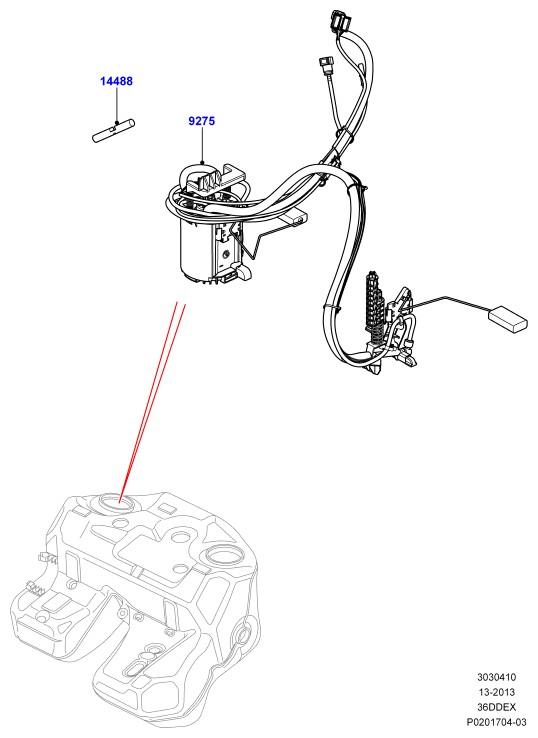 14488

9275

3030410
13-2013
36DDEX
P0201704-03