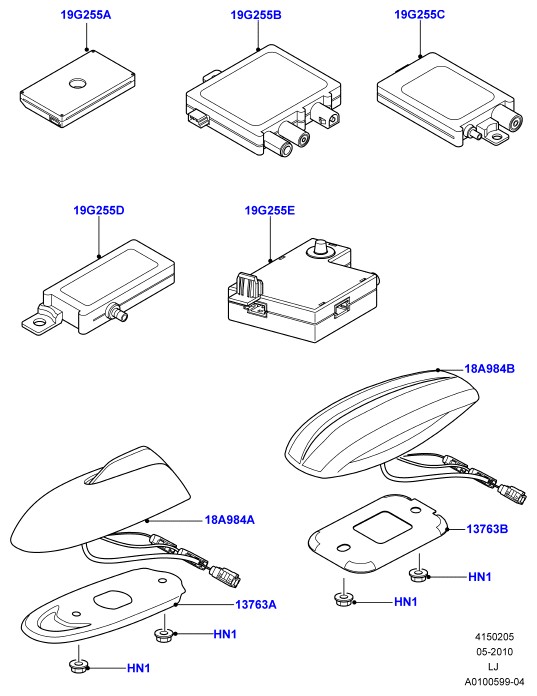 19G255A

19G255B

19G255C

19G255D

19G255E

18A984B

18A984A

13763B

HN1

HN1

13763A

HN1

HN1

4150205
05-2010
LJ
A0100599-04