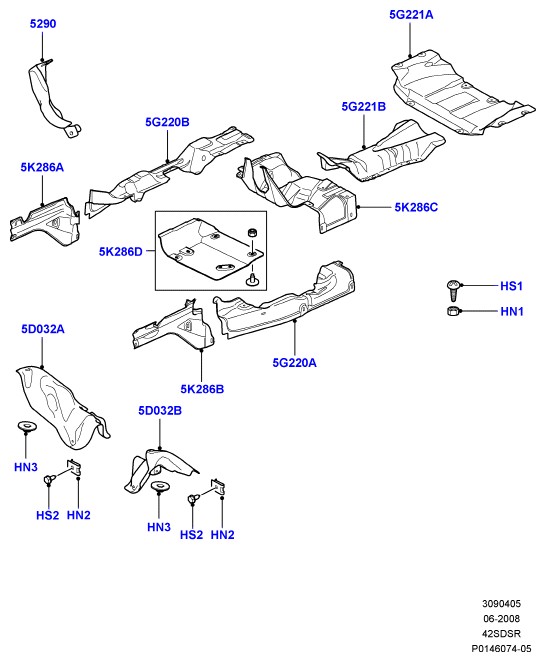 5290
5G221A
5G220B
5G221B
5K286A
5K286C
5K286D
HS1
HN1
5D032A
5G220A
5K286B
5D032B
HN3
HS2
HN2
HN3
HS2
HN2

3090405
06-2008
42SDSR
P0146074-05