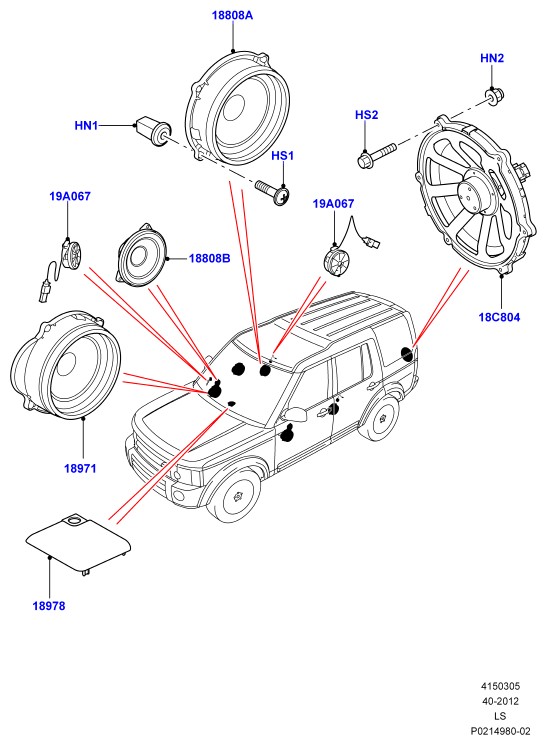 18808A

HN2

HN1

HS2

HS1

19A067

19A067

18808B

18C804

18971

18978

4150305
40-2012
LS
P0214980-02