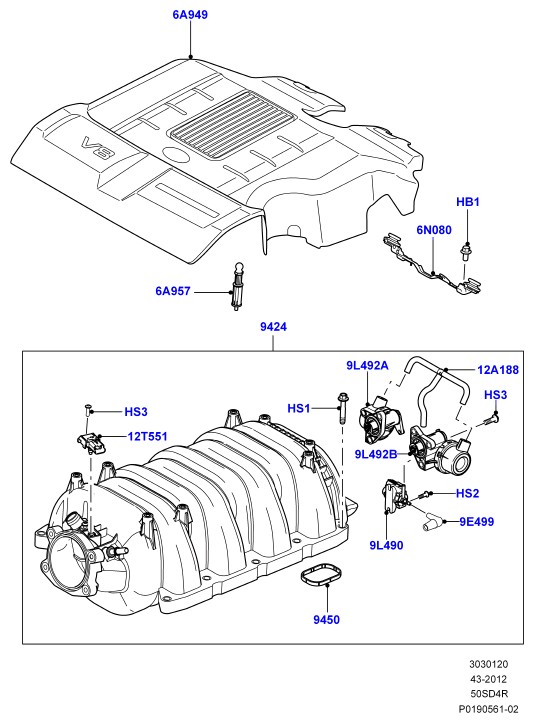 6A949

V8

HB1

6N080

6A957

9424

9L492A

12A188

HS3

HS3

HS1

12T551

9L492B

HS2

9E499

9L490

9450

3030120
43-2012
50SD4R
P0190561-02