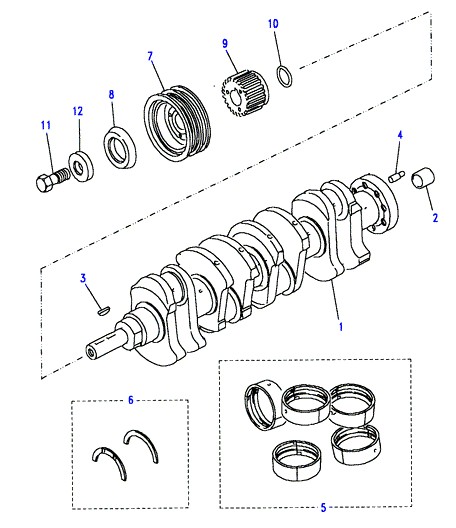 10
9
7
8
12
11
4
2
3
1
6
5