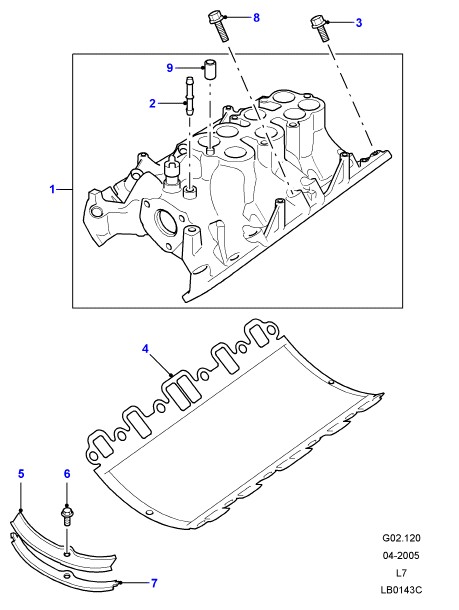 8
3
9
2
1
4
5
6
7
G02.120
04-2005
L7
LB0143C