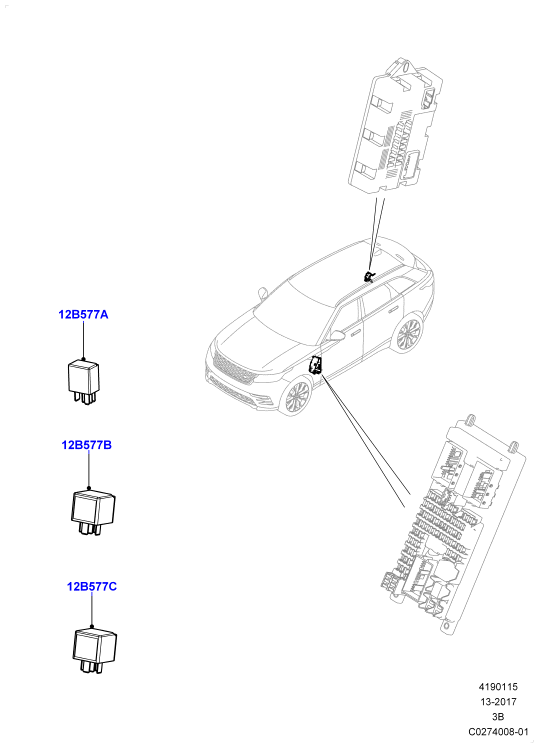 12B577A

12B577B

12B577C

4190115
13-2017
3B
C0274008-01