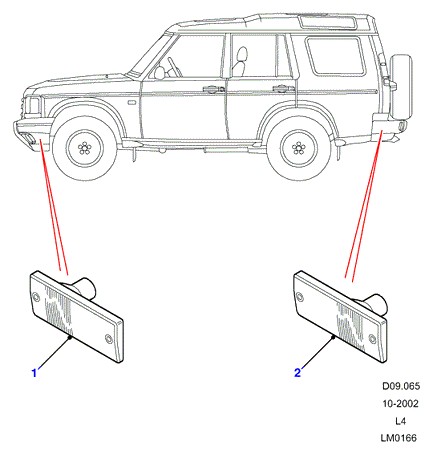 1

2

D09.065
10-2002
L4
LM0166