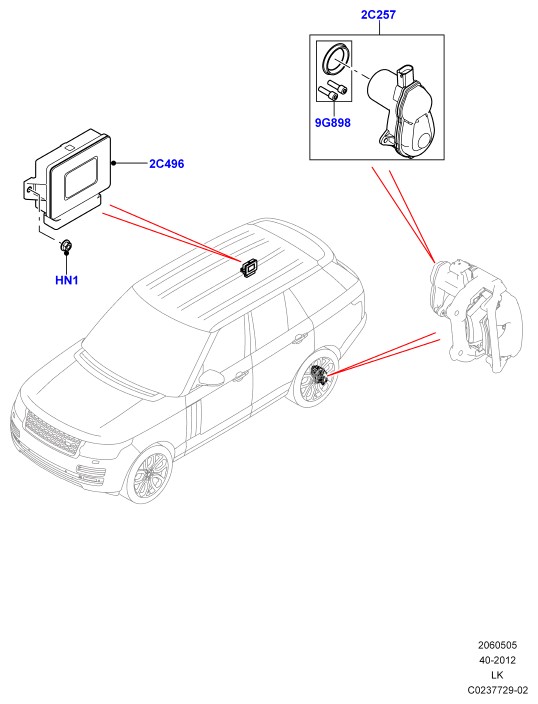 2C257

9G898

2C496

HN1

2060505
40-2012
LK
C0237729-02