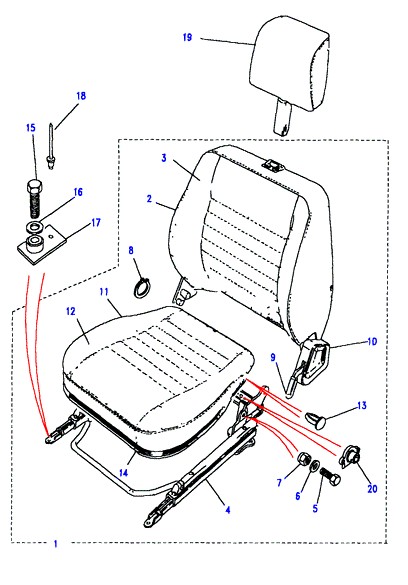 19
18
15
16
17
3
2
8
11
12
10
9
13
14
7
6
5
20
4
1