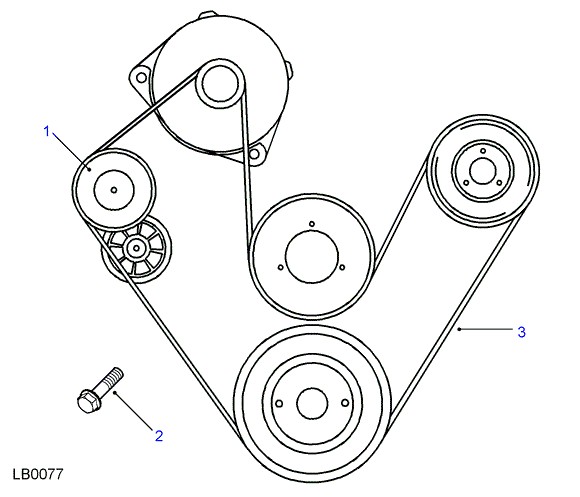 1
3
2
LB0077