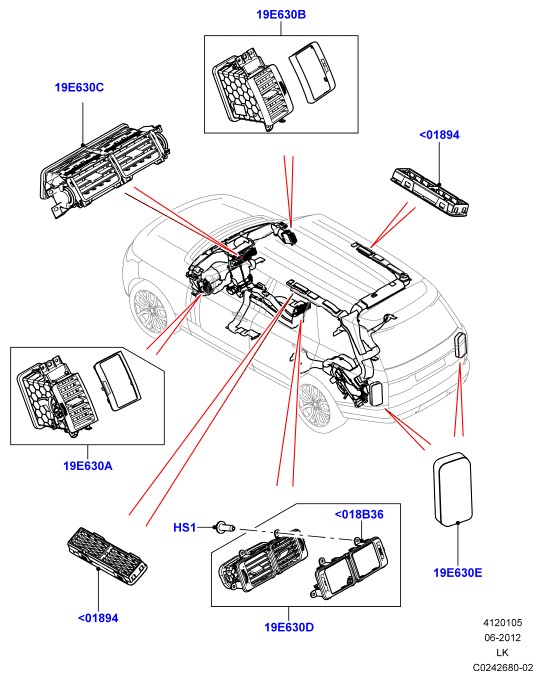 19E630B

19E630C

<01894

19E630A

HS1

<018B36

19E630E

<01894

19E630D

4120105
06-2012
LK
C0242680-02