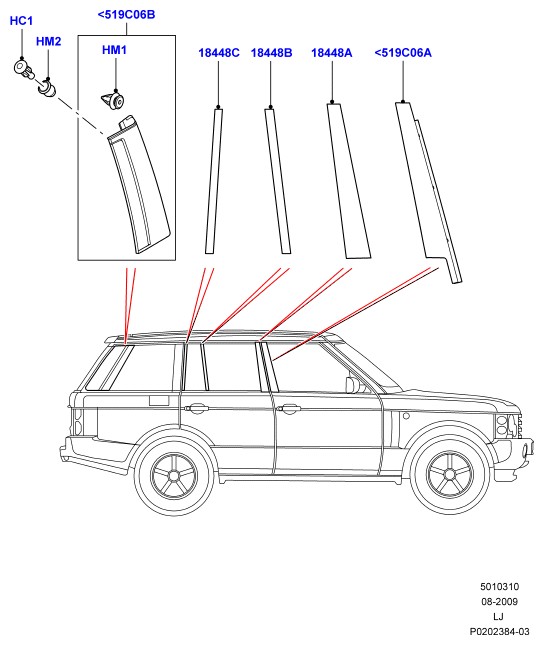 HC1
HM2
<519C06B
HM1
18448C
18448B
18448A
<519C06A

5010310
08-2009
LJ
P0202384-03