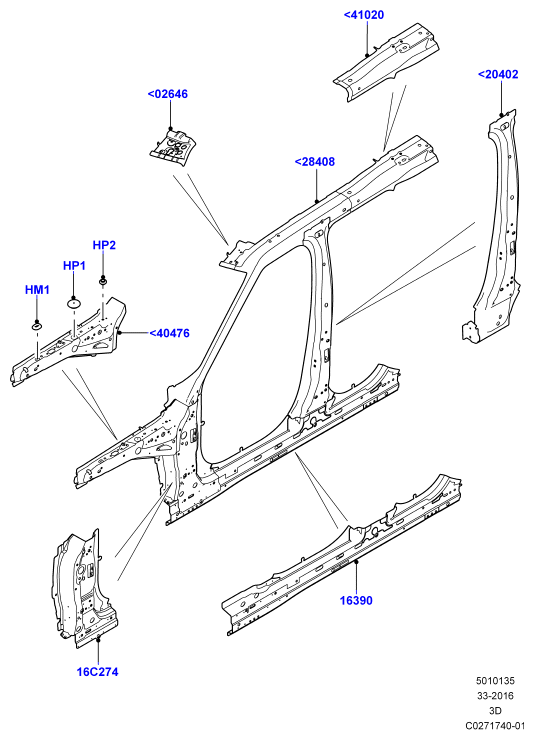 <41020
<20402
<02646
<28408
HP2
HP1
HM1
<40476
16390
16C274
5010135
33-2016
3D
C0271740-01