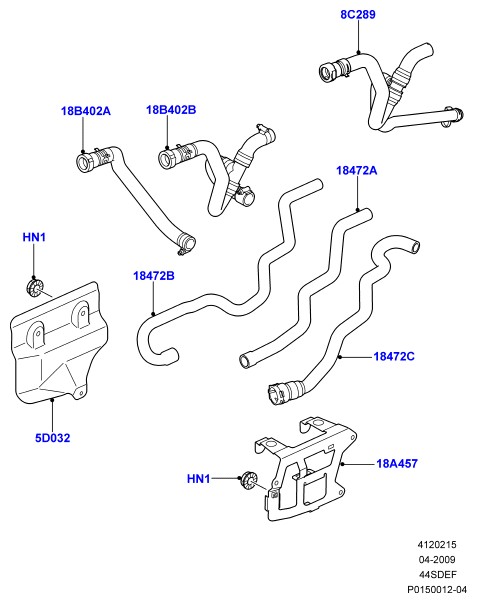 8C289

18B402A

18B402B

18472A

HN1

18472B

18472C

5D032

18A457

HN1

4120215
04-2009
44SDEF
P0150012-04