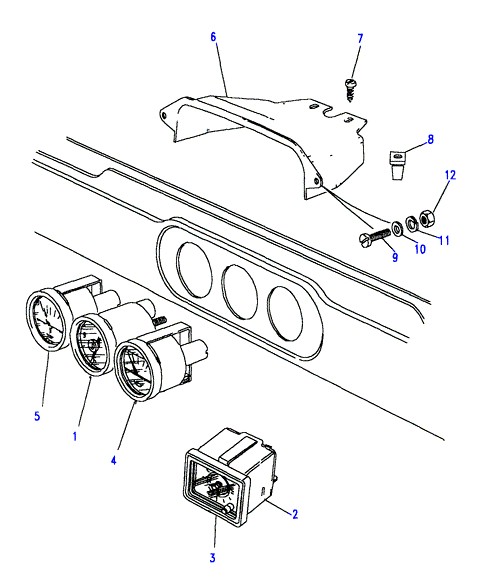 6
7
8
12
9
10
11
5
1
4
2
3