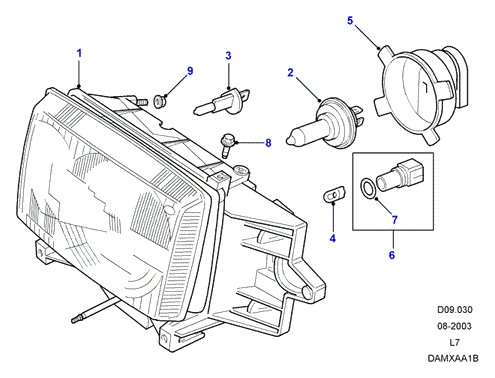 1
9
3
2
5
8
4
7
6
D09.030
08-2003
L7
DAMXAA1B