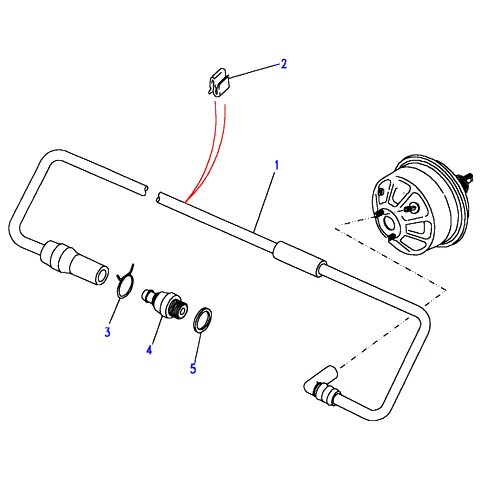 2
1
3
4
5