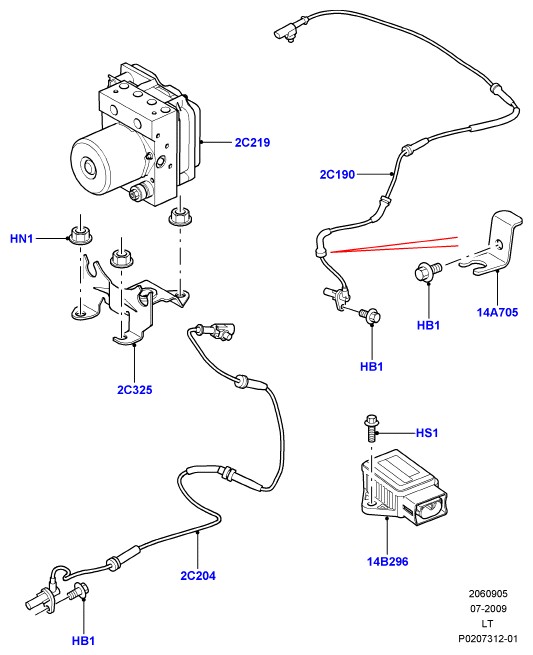 2C219

2C190

HN1

14A705

HB1

HB1

2C325

HS1

14B296

2C204

HB1

2060905
07-2009
LT
P0207312-01