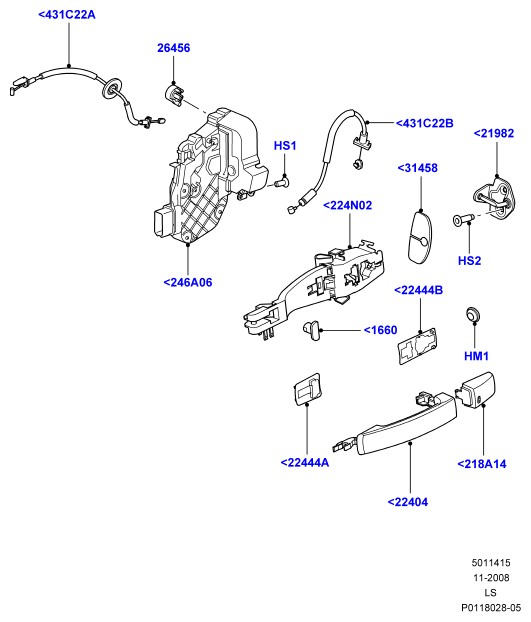 <431C22A

26456

HS1

<431C22B

<21982

<31458

<224N02

HS2

<246A06

<22444B

<1660

HM1

<22444A

<218A14

<22404

5011415
11-2008
LS
P0118028-05