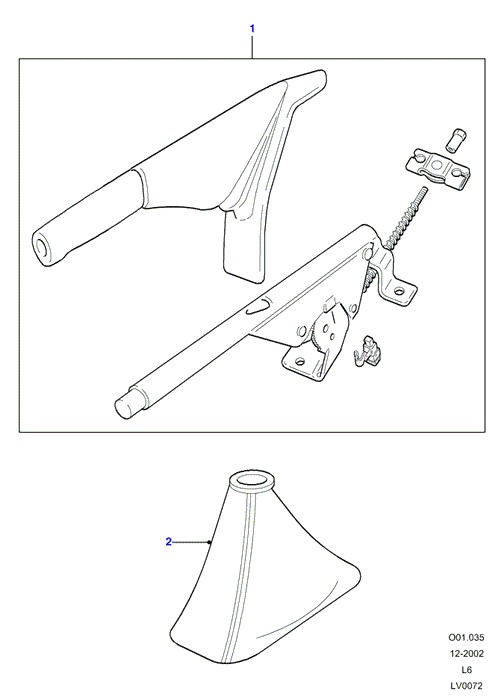 1

2

O01.035
12-2002
L6
LV0072