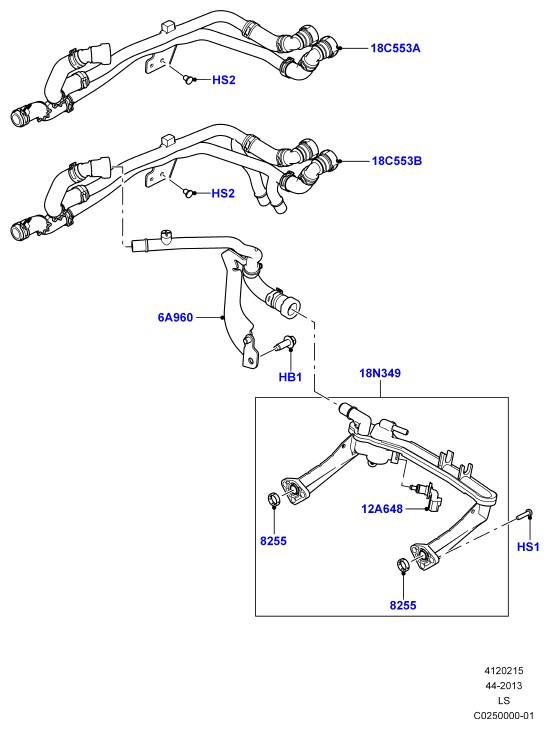 18C553A

HS2

18C553B

HS2

6A960

HB1

18N349

12A648

8255

HS1

8255

4120215
44-2013
LS
C0250000-01