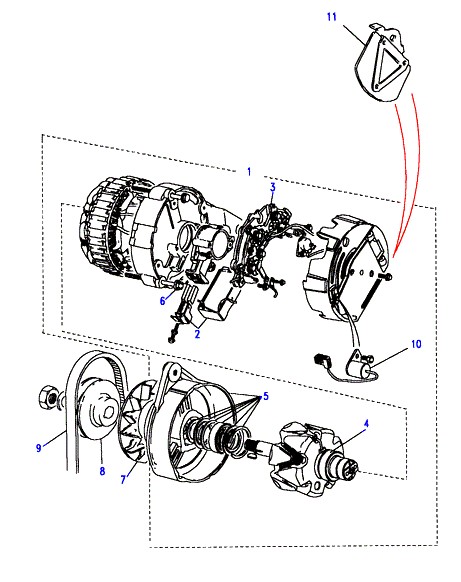 11

1

3

6

2

10

5

4

9

8

7